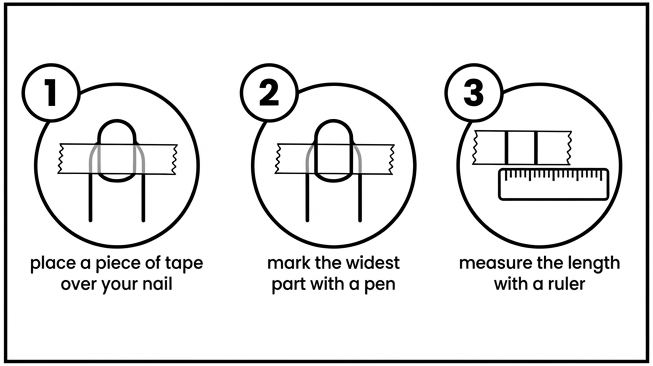 1
place a piece of tape over your nail

2
mark the widest part with a pen

3
measure the length with a ruler