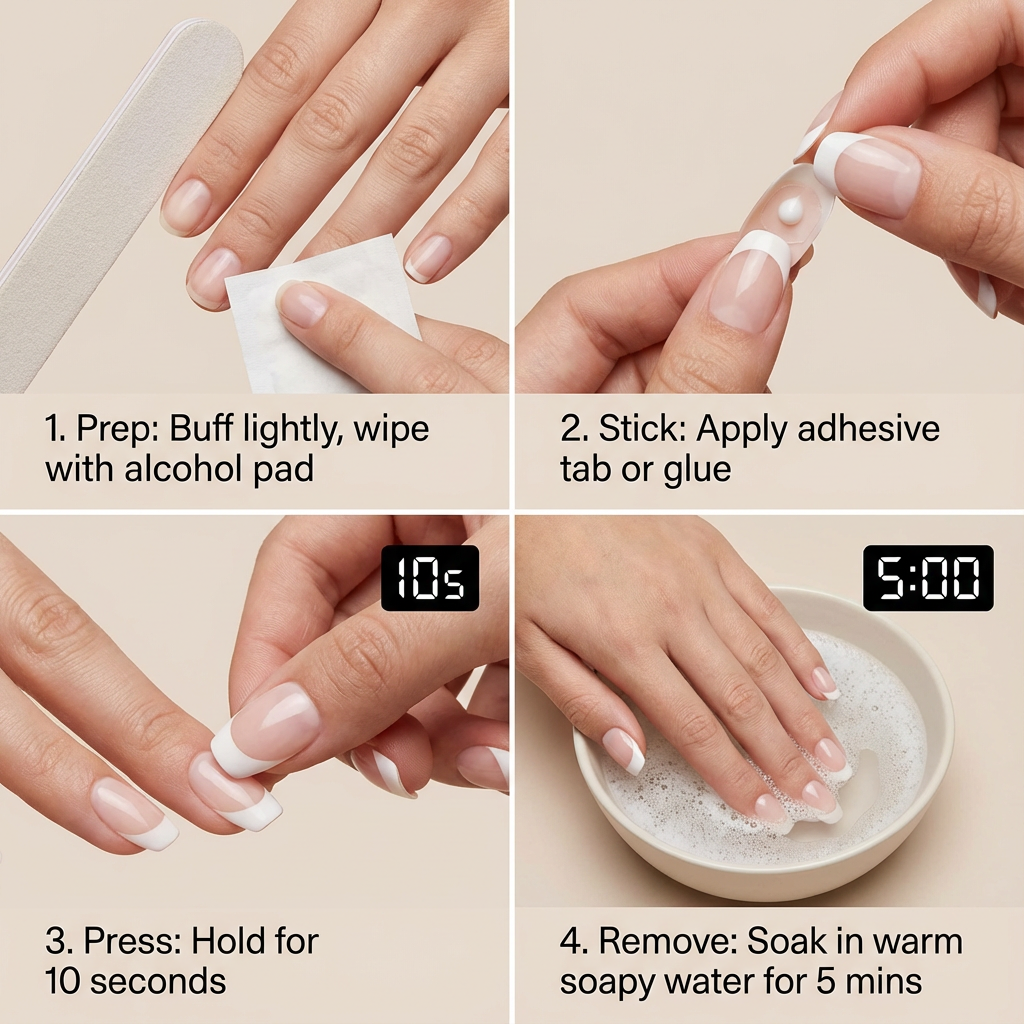 1. Prep: Buff lightly, wipe with alcohol pad

2. Stick: Apply adhesive tab or glue

10s

3. Press: Hold for 10 seconds

5:00

4. Remove: Soak in warm soapy water for 5 mins